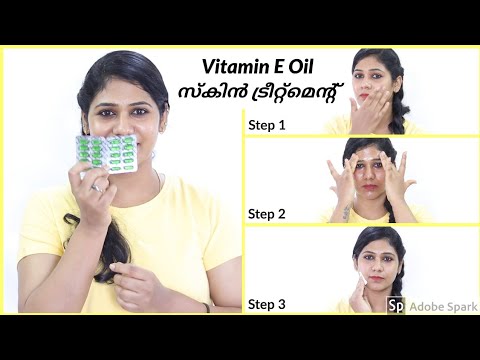 Vitamin E Oil
സ്കിൻ ട്രീറ്റ്മെന്റ്

Step 1

Step 2

Step 3

Sp Adobe Spark