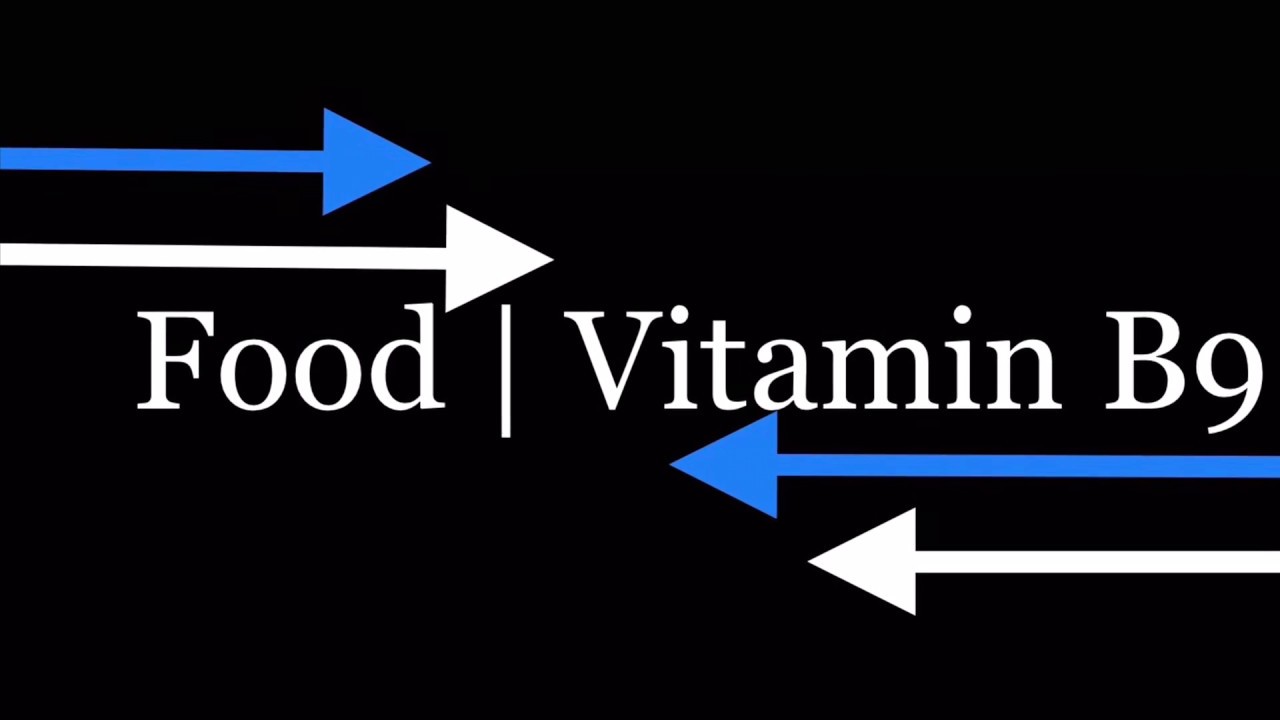 Food | Vitamin B9