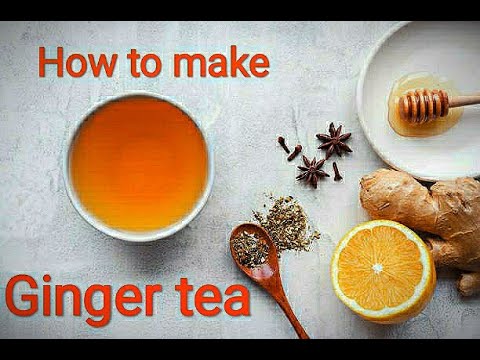 How to make

Ginger tea