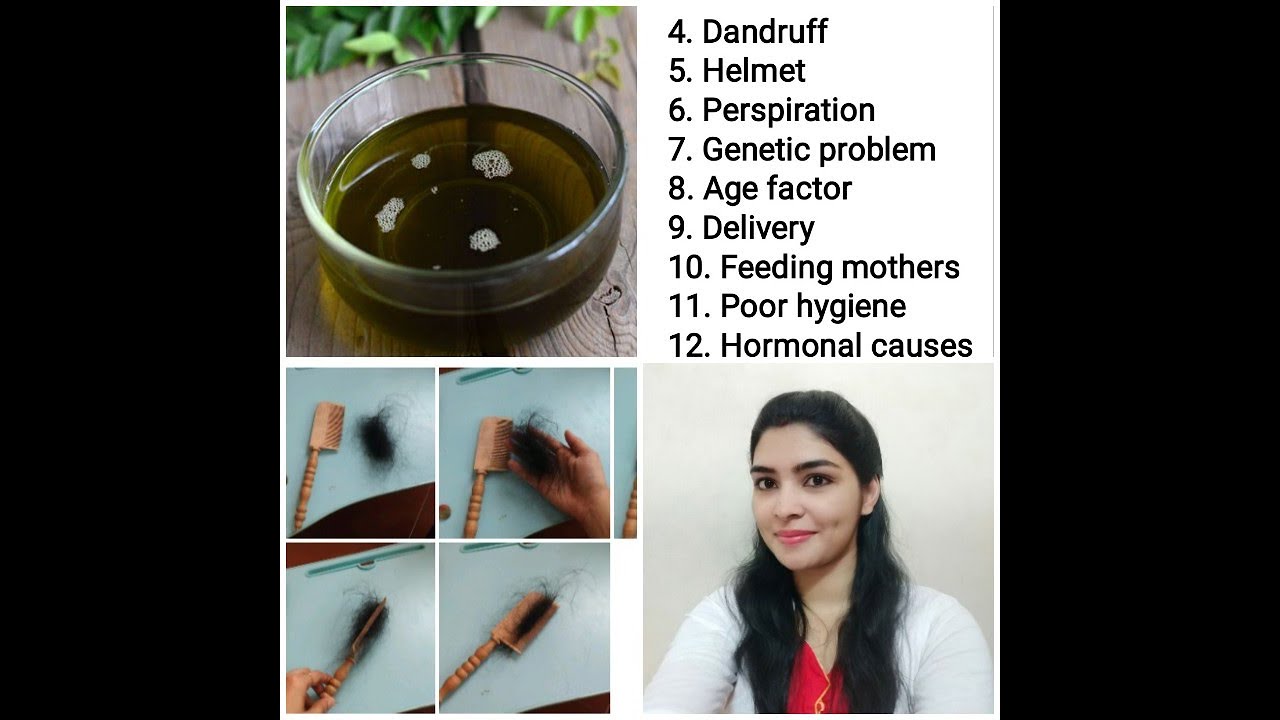 4. Dandruff
5. Helmet
6. Perspiration
7. Genetic problem
8. Age factor
9. Delivery
10. Feeding mothers
11. Poor hygiene
12. Hormonal causes