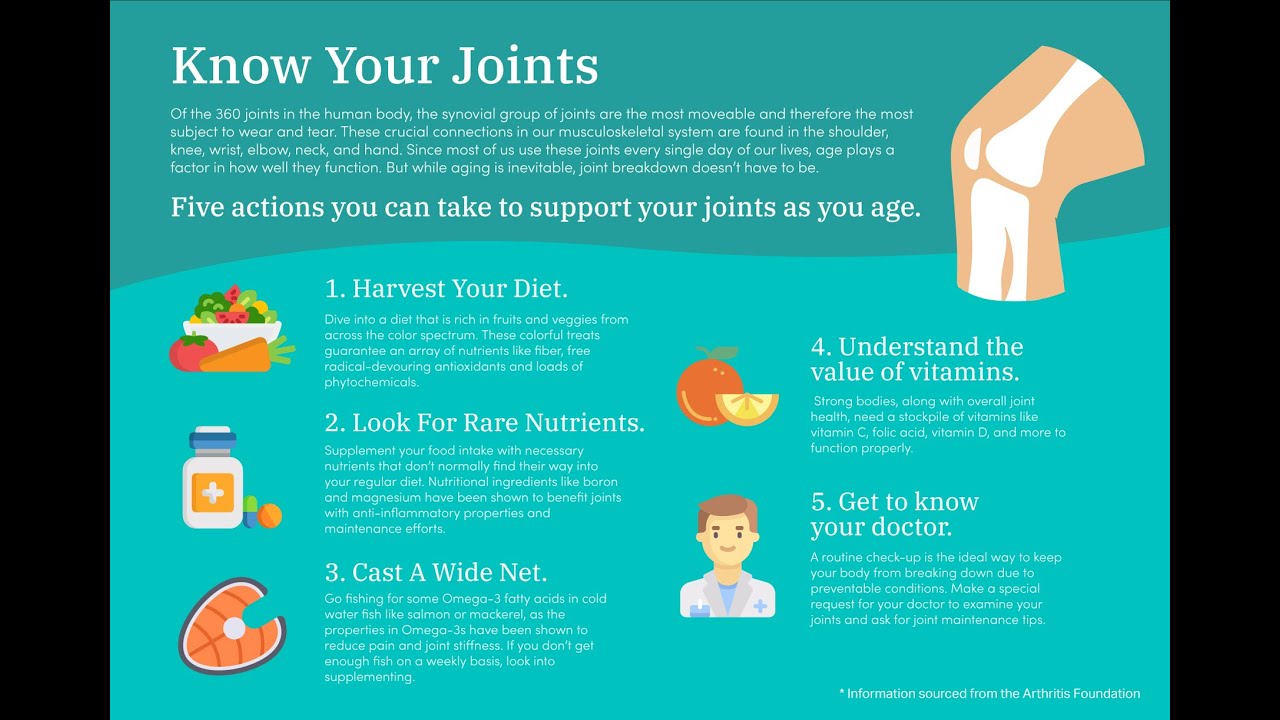 Know Your Joints

Of the 360 joints in the human body, the synovial group of joints are the most moveable and therefore the most subject to wear and tear. These crucial connections in our musculoskeletal system are found in the shoulder, knee, wrist, elbow, neck, and hand. Since most of us use these joints every single day of our lives, age plays a factor in how well they function. But while aging is inevitable, joint breakdown doesn't have to be.

Five actions you can take to support your joints as you age.

1. Harvest Your Diet.

Dive into a diet that is rich in fruits and veggies from across the color spectrum. These colorful treats guarantee an array of nutrients like fiber, free radical-devouring antioxidants and loads of phytochemicals.

2. Look For Rare Nutrients.

Supplement your food intake with necessary nutrients that don't normally find their way into your regular diet. Nutritional ingredients like boron and magnesium have been shown to benefit joints with anti-inflammatory properties and maintenance efforts.

3. Cast A Wide Net.

Go fishing for some Omega-3 fatty acids in cold water fish like salmon or mackerel, as the properties in Omega-3s have been shown to reduce pain and joint stiffness. If you don't get enough fish on a weekly basis, look into supplementing.

4. Understand the value of vitamins.

Strong bodies, along with overall joint health, need a stockpile of vitamins like vitamin C, folic acid, vitamin D, and more to function properly.

5. Get to know your doctor.

A routine check-up is the ideal way to keep your body from breaking down due to preventable conditions. Make a special request for your doctor to examine your joints and ask for joint maintenance tips.

* Information sourced from the Arthritis Foundation