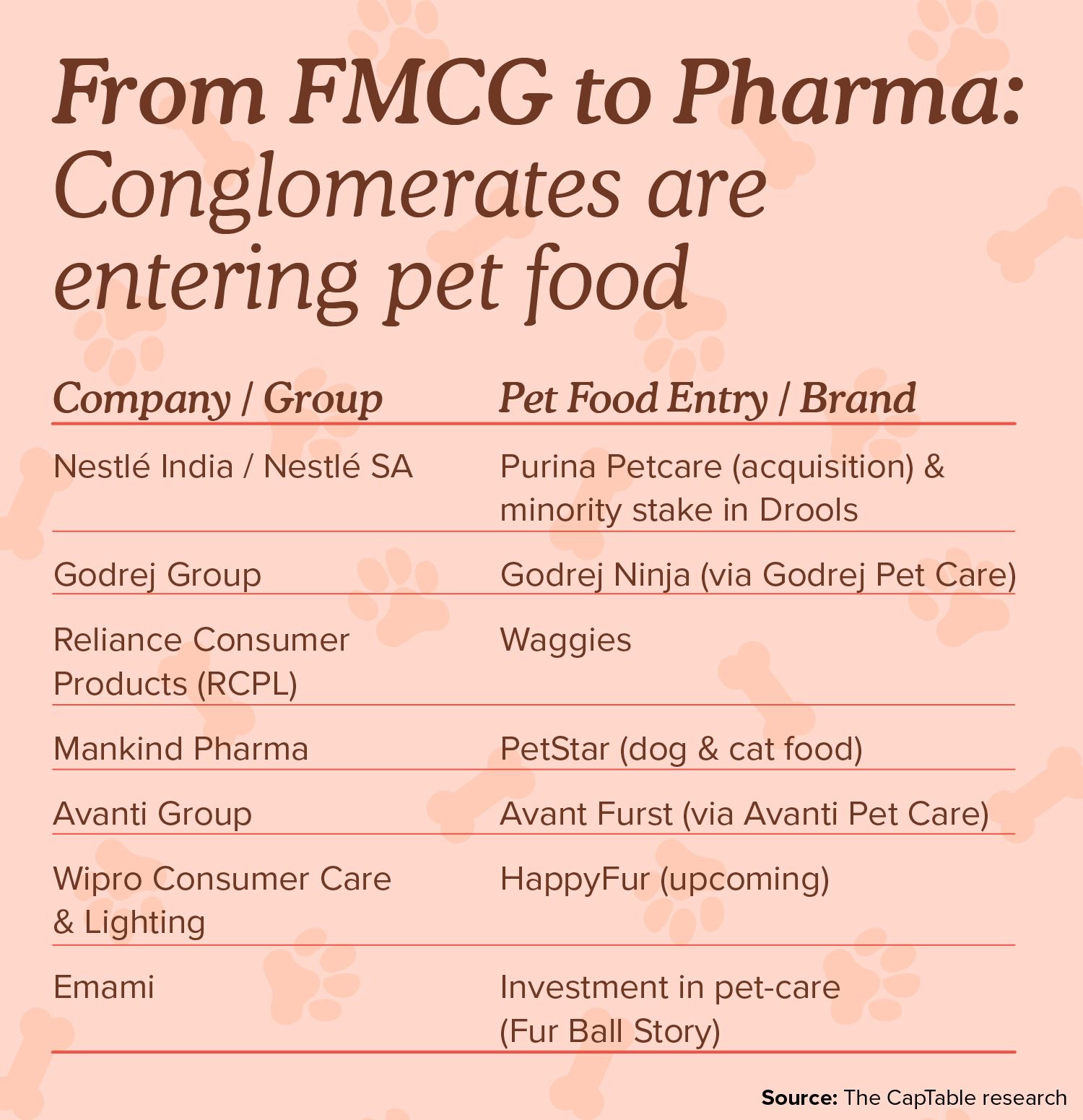 From FMCG to Pharma: Conglomerates are entering pet food

| Company / Group | Pet Food Entry / Brand |
|---|---|
| Nestlé India / Nestlé SA | Purina Petcare (acquisition) & minority stake in Drools |
| Godrej Group | Godrej Ninja (via Godrej Pet Care) |
| Reliance Consumer Products (RCPL) | Waggies |
| Mankind Pharma | PetStar (dog & cat food) |
| Avanti Group | Avant Furst (via Avanti Pet Care) |
| Wipro Consumer Care & Lighting | HappyFur (upcoming) |
| Emami | Investment in pet-care (Fur Ball Story) |

Source: The CapTable research